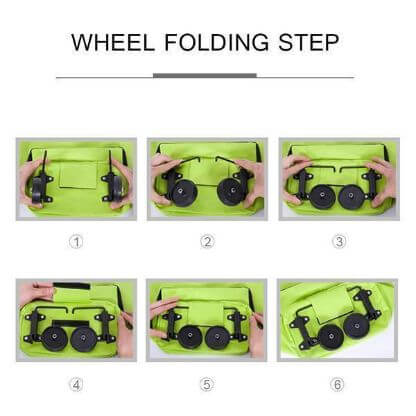 WHEEL FOLDING STEP

①

②

③

④

⑤

⑥